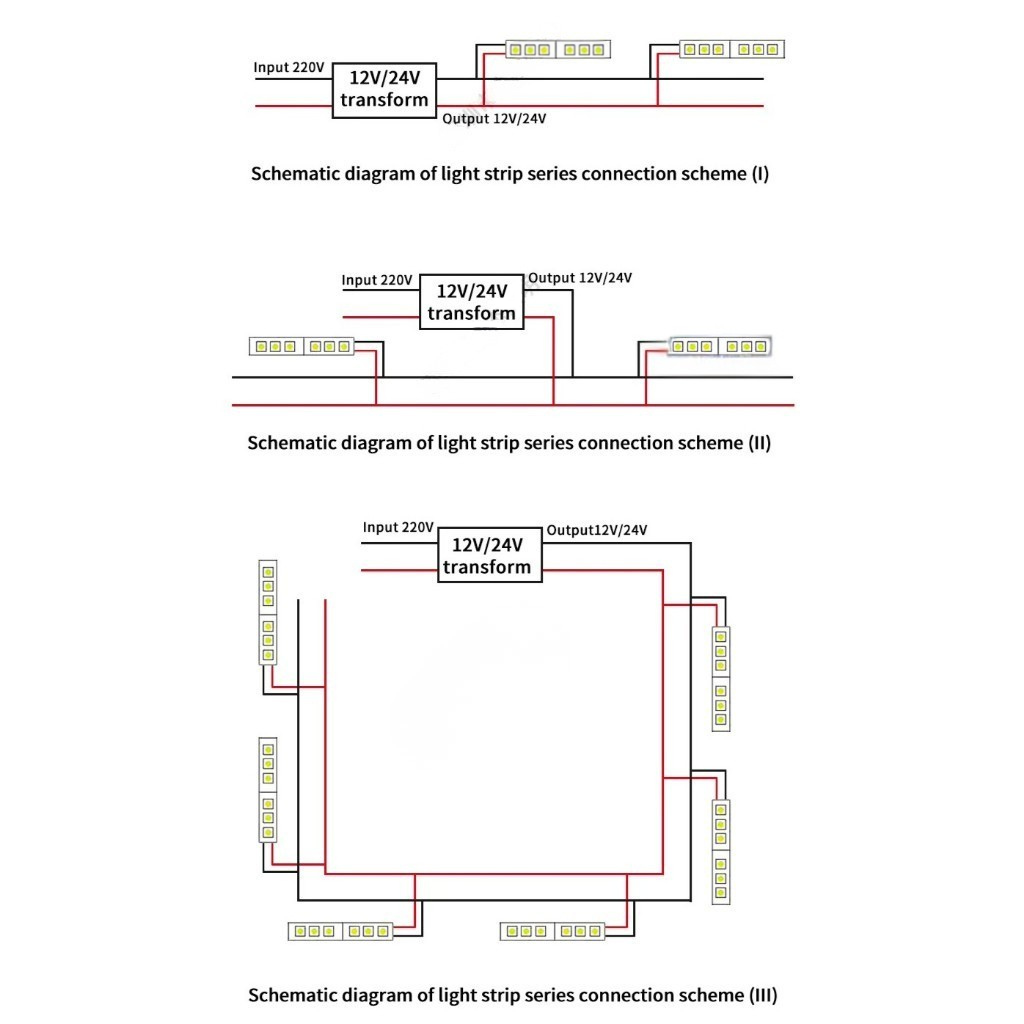 Input 220V
12V/24V transform
Output 12V/24V

Schematic diagram of light strip series connection scheme (I)

Input 220V
12V/24V transform
Output 12V/24V

Schematic diagram of light strip series connection scheme (II)

Input 220V
12V/24V transform
Output12V/24V

Schematic diagram of light strip series connection scheme (III)