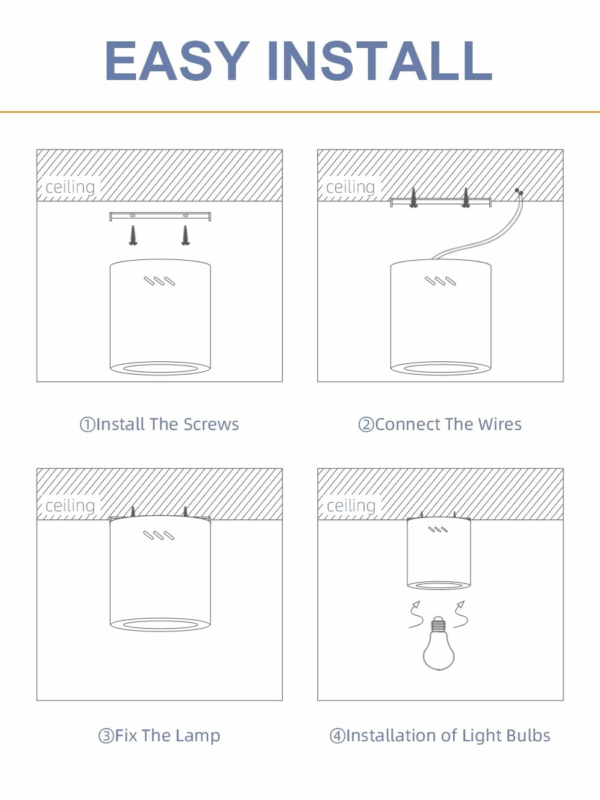 EASY INSTALL

ceiling

①Install The Screws

ceiling

②Connect The Wires

ceiling

③Fix The Lamp

ceiling

④Installation of Light Bulbs