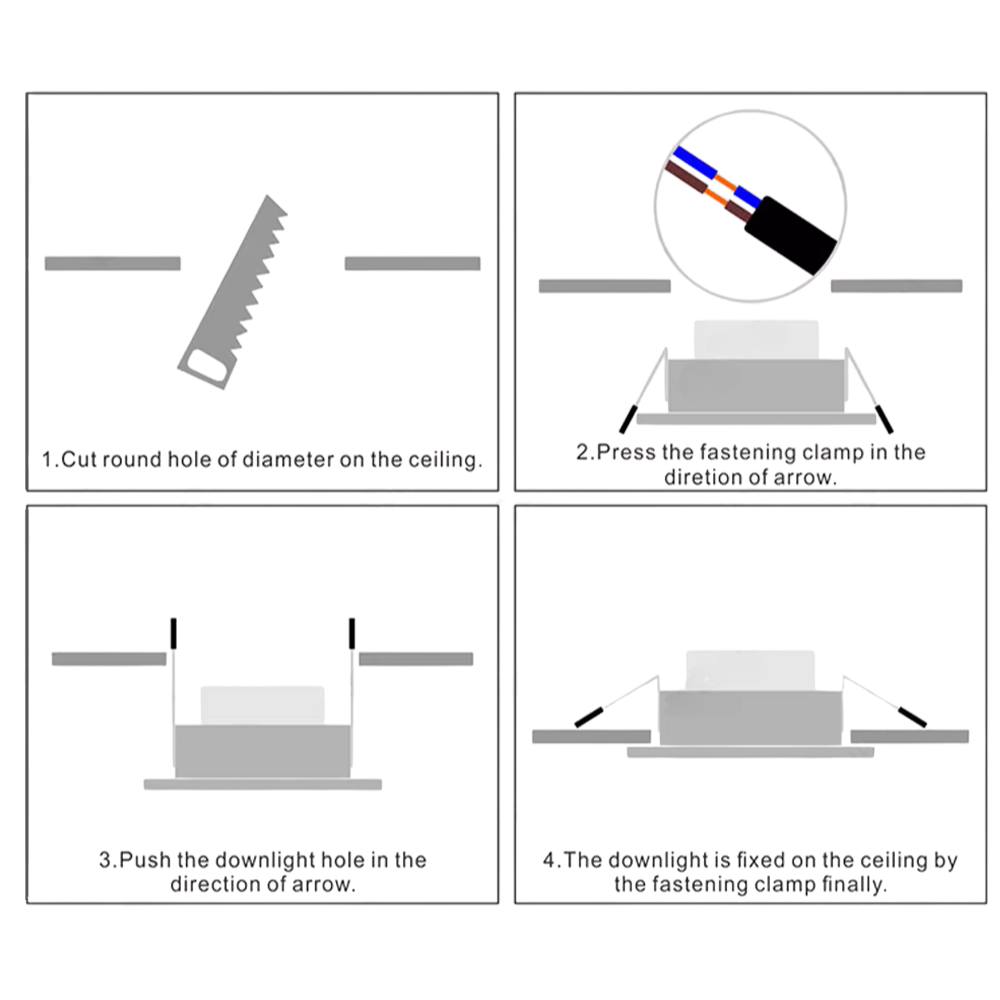 1.Cut round hole of diameter on the ceiling.

2.Press the fastening clamp in the diretion of arrow.

3.Push the downlight hole in the direction of arrow.

4.The downlight is fixed on the ceiling by the fastening clamp finally.