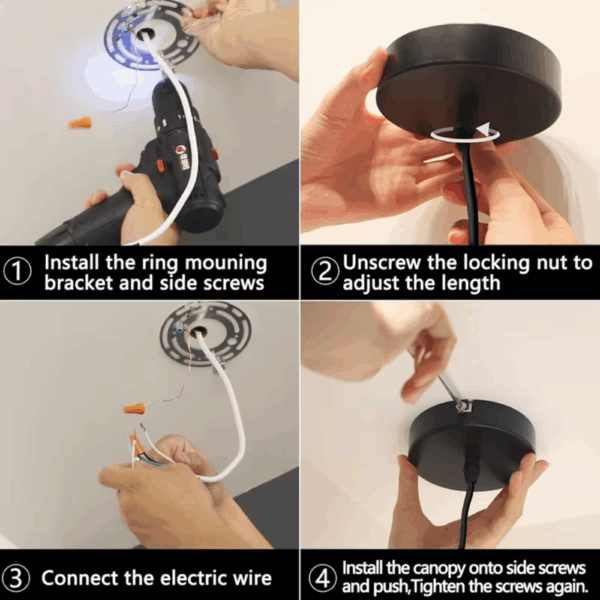 ① Install the ring mouning bracket and side screws

② Unscrew the locking nut to adjust the length

③ Connect the electric wire

④ Install the canopy onto side screws and push,Tighten the screws again.