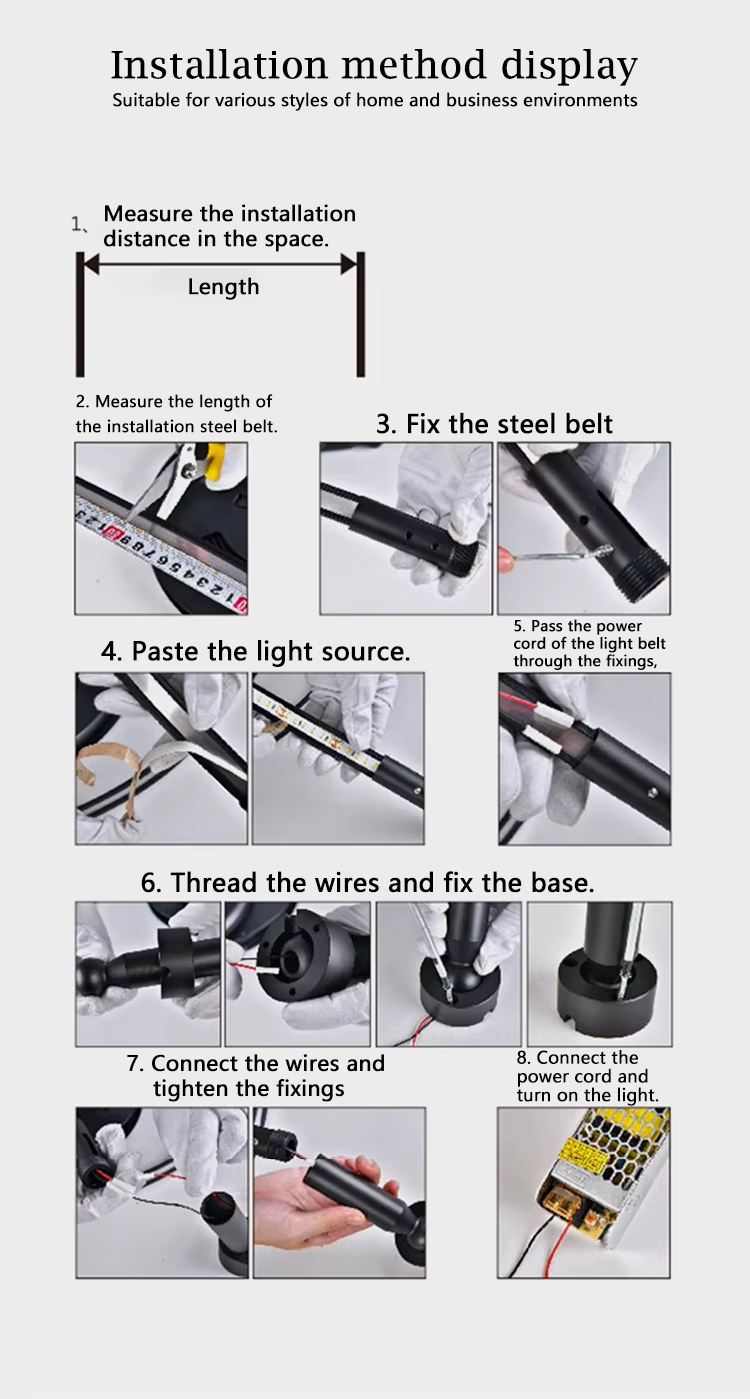 Installation method display
Suitable for various styles of home and business environments

1、Measure the installation distance in the space.

Length

2. Measure the length of the installation steel belt.

3. Fix the steel belt

4. Paste the light source.

5. Pass the power cord of the light belt through the fixings,

6. Thread the wires and fix the base.

7. Connect the wires and tighten the fixings

8. Connect the power cord and turn on the light.